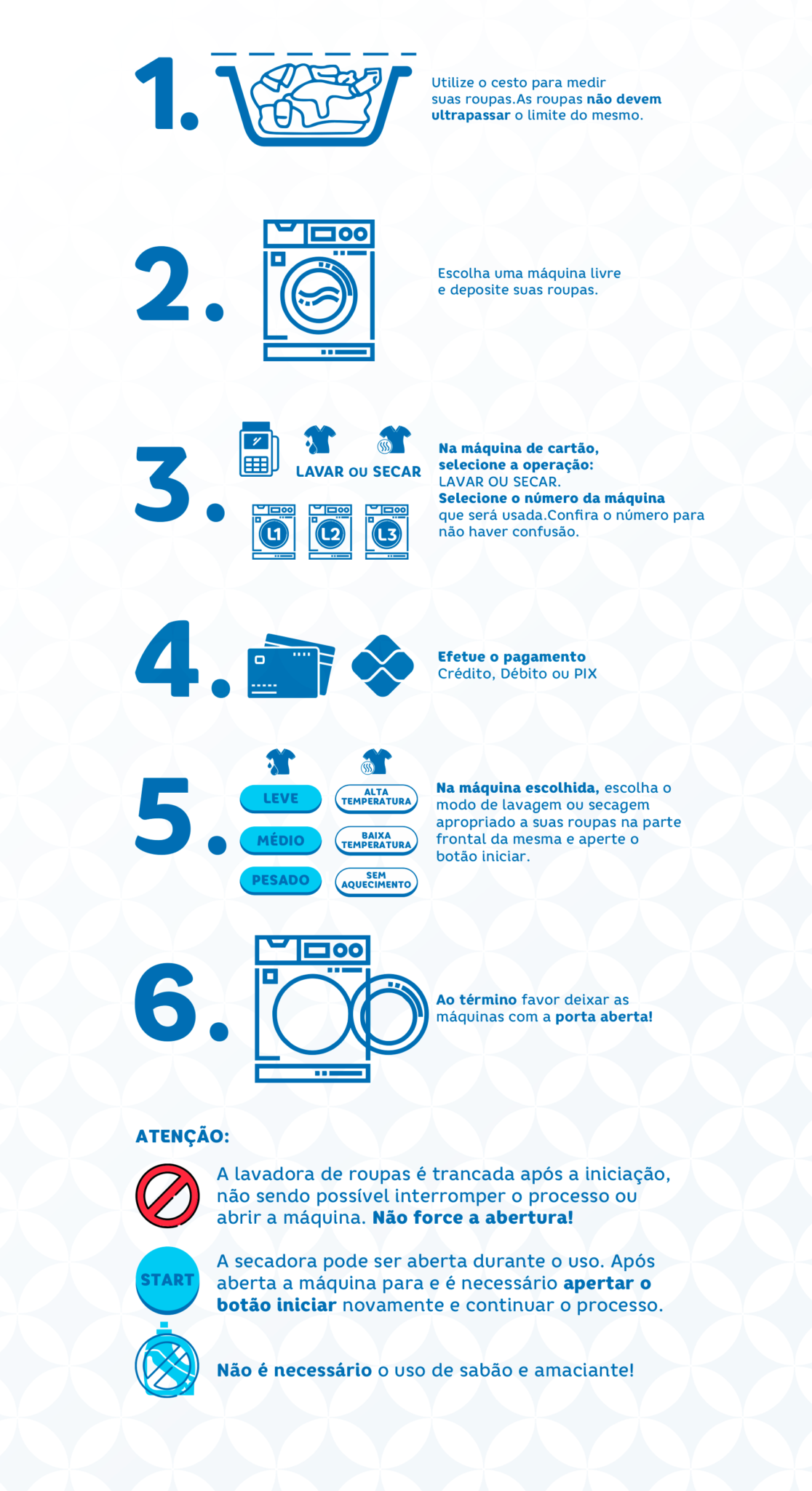 1.

Utilize o cesto para medir suas roupas.As roupas não devem ultrapassar o limite do mesmo.

2.

Escolha uma máquina livre e deposite suas roupas.

3.

LAVAR OU SECAR

L1 L2 L3

Na máquina de cartão, selecione a operação: LAVAR OU SECAR. Selecione o número da máquina que será usada.Confira o número para não haver confusão.

4.

Efetue o pagamento Crédito, Débito ou PIX

5.

LEVE
MÉDIO
PESADO

ALTA TEMPERATURA
BAIXA TEMPERATURA
SEM AQUECIMENTO

Na máquina escolhida, escolha o modo de lavagem ou secagem apropriado a suas roupas na parte frontal da mesma e aperte o botão iniciar.

6.

Ao término favor deixar as máquinas com a porta aberta!

ATENÇÃO:

A lavadora de roupas é trancada após a iniciação, não sendo possível interromper o processo ou abrir a máquina. Não force a abertura!

START

A secadora pode ser aberta durante o uso. Após aberta a máquina para e é necessário apertar o botão iniciar novamente e continuar o processo.

Não é necessário o uso de sabão e amaciante!